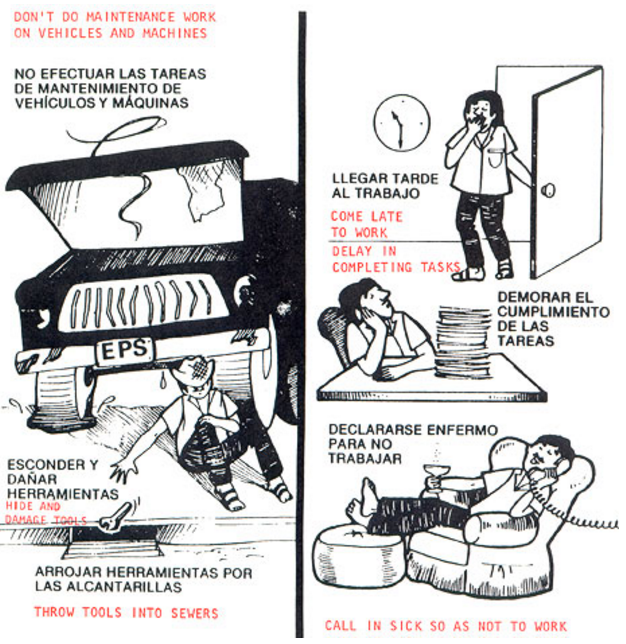 DON'T DO MAINTENANCE WORK ON VEHICLES AND MACHINES

NO EFECTUAR LAS TAREAS DE MANTENIMIENTO DE VEHÍCULOS Y MÁQUINAS

EPS

ESCONDER Y DAÑAR HERRAMIENTAS

HIDE AND DAMAGE TOOLS

ARROJAR HERRAMIENTAS POR LAS ALCANTARILLAS

THROW TOOLS INTO SEWERS

LLEGAR TARDE AL TRABAJO

COME LATE TO WORK

DELAY IN COMPLETING TASKS

DEMORAR EL CUMPLIMIENTO DE LAS TAREAS

DECLARARSE ENFERMO PARA NO TRABAJAR

CALL IN SICK SO AS NOT TO WORK