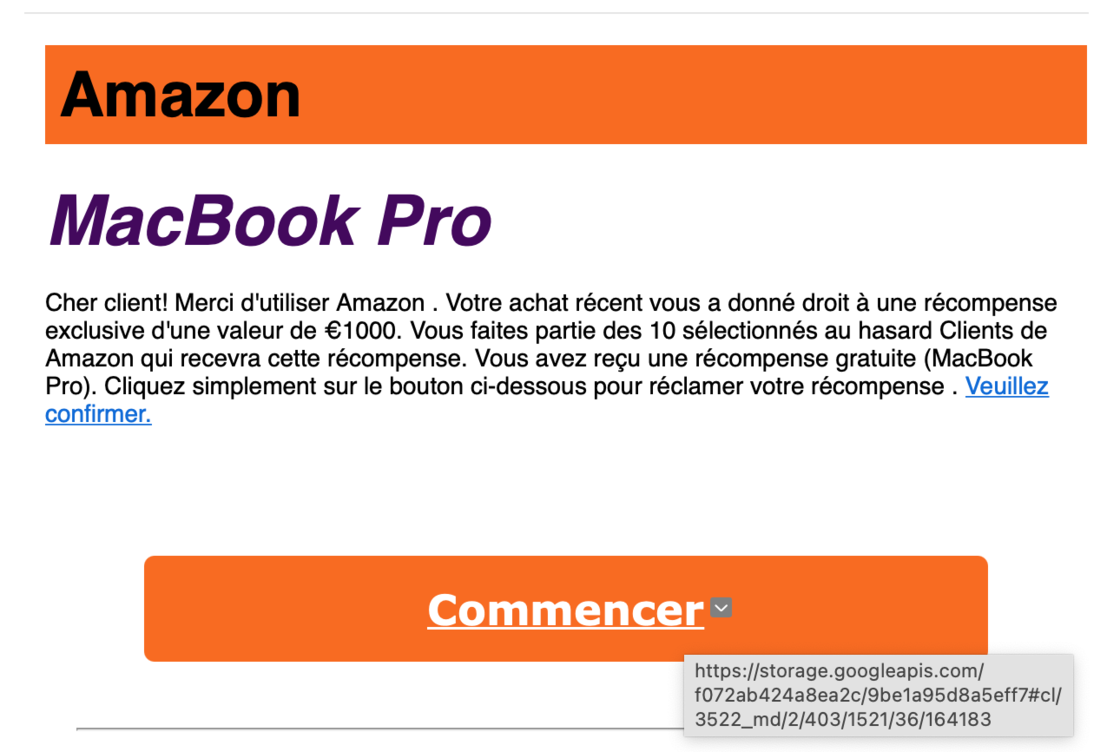 Amazon

MacBook Pro

Cher client! Merci d'utiliser Amazon . Votre achat récent vous a donné droit à une récompense exclusive d'une valeur de €1000. Vous faites partie des 10 sélectionnés au hasard Clients de Amazon qui recevra cette récompense. Vous avez reçu une récompense gratuite (MacBook Pro). Cliquez simplement sur le bouton ci-dessous pour réclamer votre récompense . Veuillez confirmer.

Commencer

https://storage.googleapis.com/f072ab424a8ea2c/9be1a95d8a5eff7#cl/3522_md/2/403/1521/36/164183